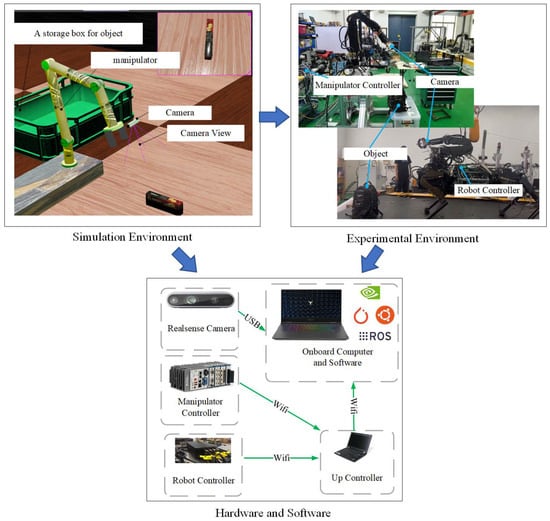 A storage box for object

manipulator

Camera

Camera View

Simulation Environment

Manipulator Controller

Camera

Object

Robot Controller

Experimental Environment

Realsense Camera

USB

ROS

Onboard Computer and Software

Manipulator Controller

Wifi

Wifi

Robot Controller

Wifi

Up Controller

Hardware and Software