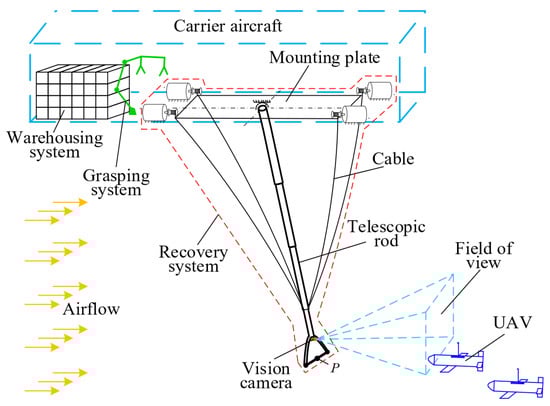 Carrier aircraft

Mounting plate

Warehousing system

Grasping system

Cable

Telescopic rod

Recovery system

Field of view

Airflow

UAV

Vision camera

$P$