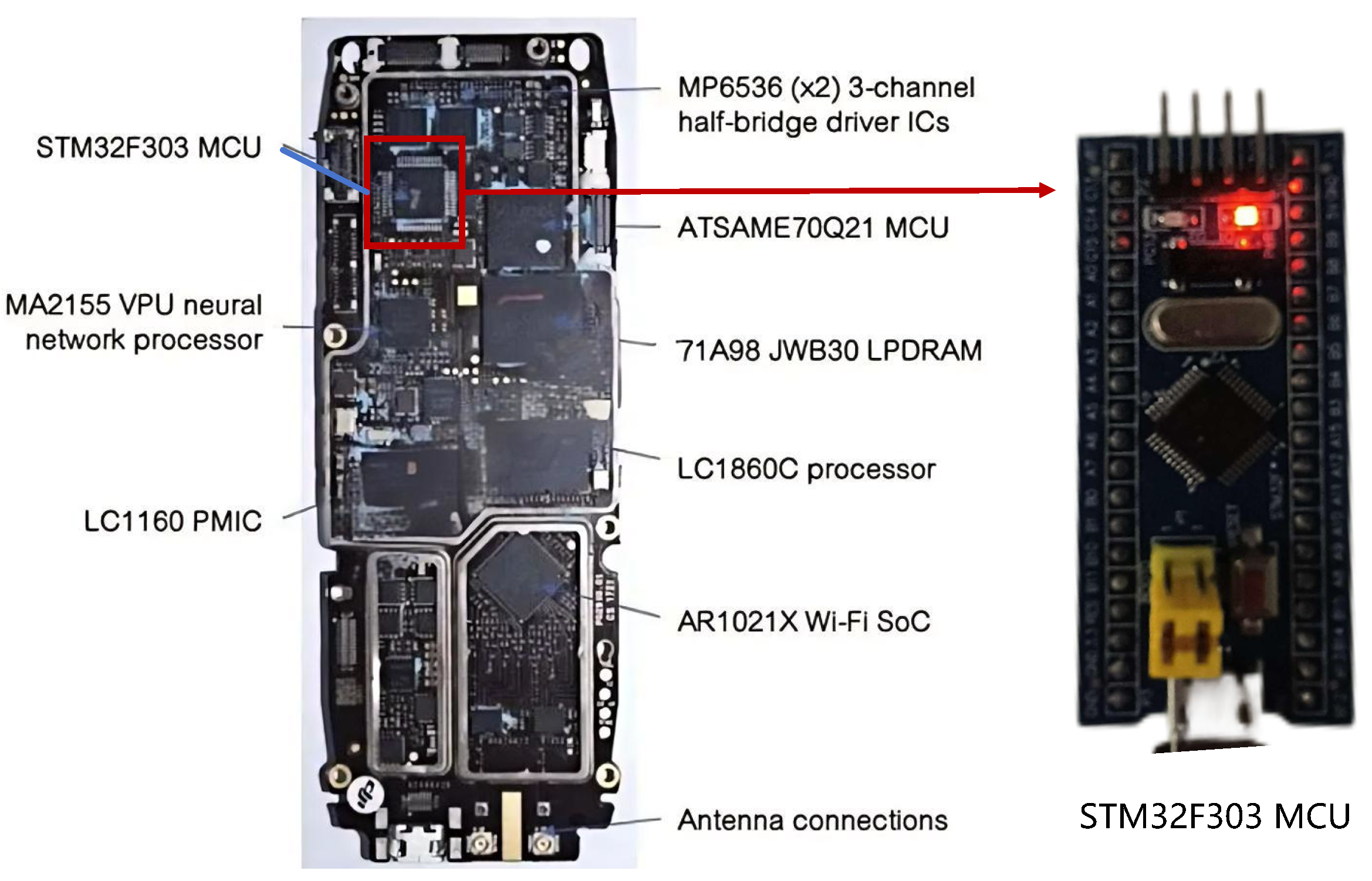 STM32F303 MCU

MA2155 VPU neural network processor

LC1160 PMIC

MP6536 (x2) 3-channel half-bridge driver ICs

ATSAME70Q21 MCU

71A98 JWB30 LPDRAM

LC1860C processor

AR1021X Wi-Fi SoC

Antenna connections

STM32F303 MCU