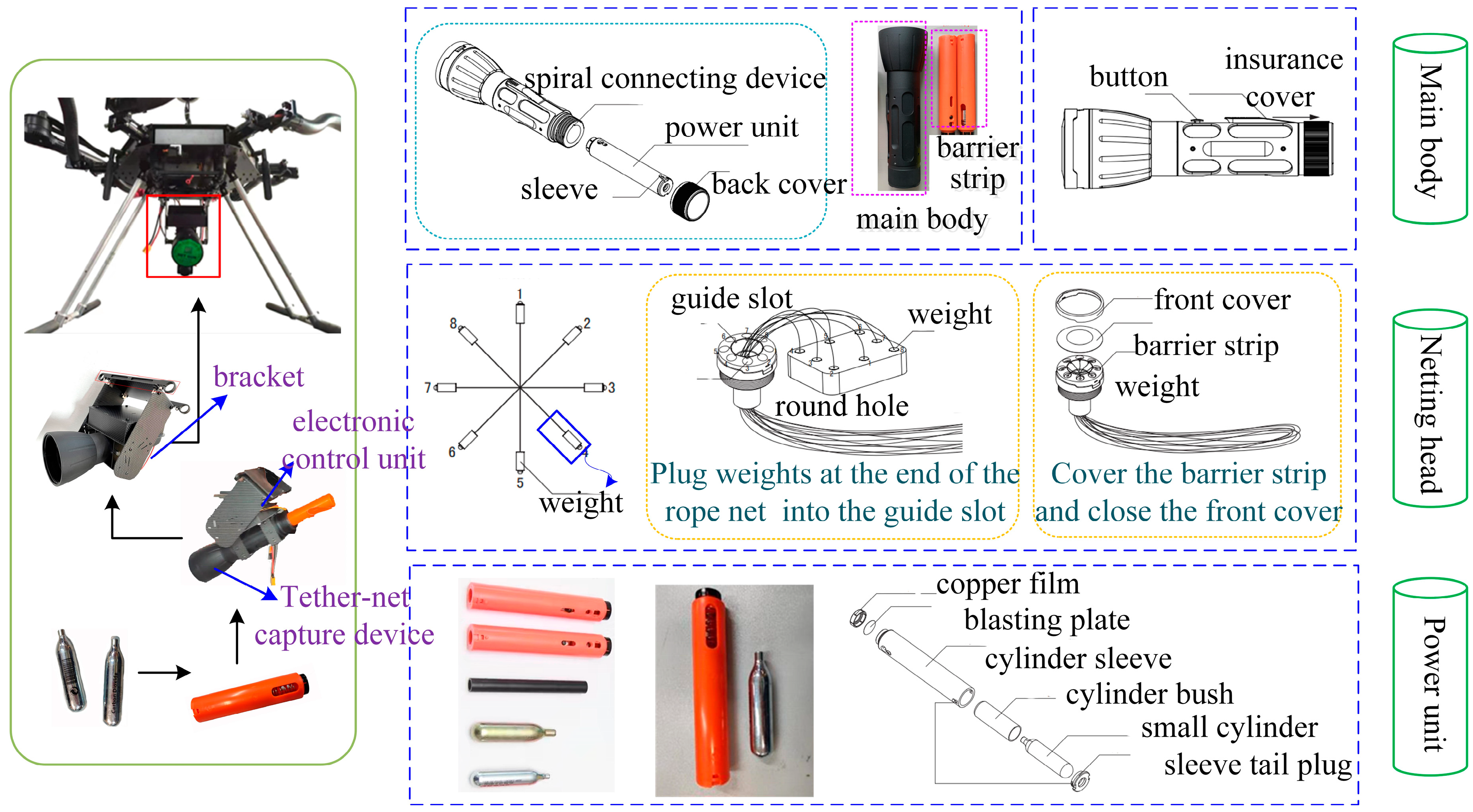 bracket

electronic control unit

Tether-net capture device

spiral connecting device

power unit

sleeve

back cover

barrier strip

main body

button

insurance cover

Main body

1

2

3

5

6

7

8

weight

guide slot

weight

round hole

Plug weights at the end of the rope net into the guide slot

front cover

barrier strip

weight

Cover the barrier strip and close the front cover

Netting head

copper film

blasting plate

cylinder sleeve

cylinder bush

small cylinder

sleeve tail plug

Power unit