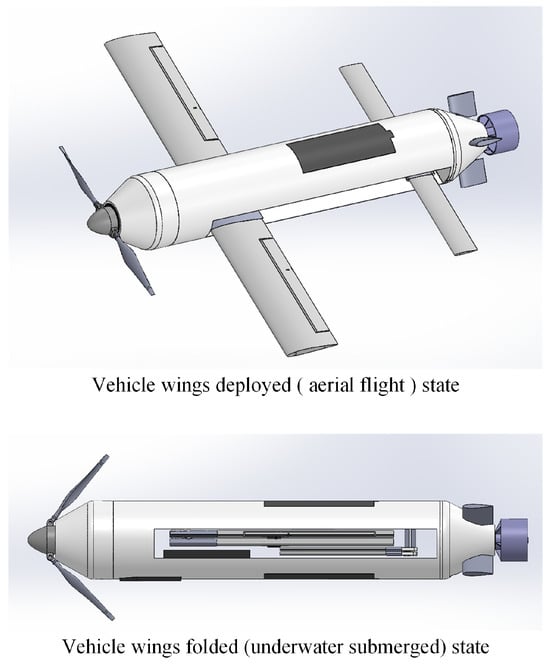 Vehicle wings deployed ( aerial flight ) state

Vehicle wings folded (underwater submerged) state