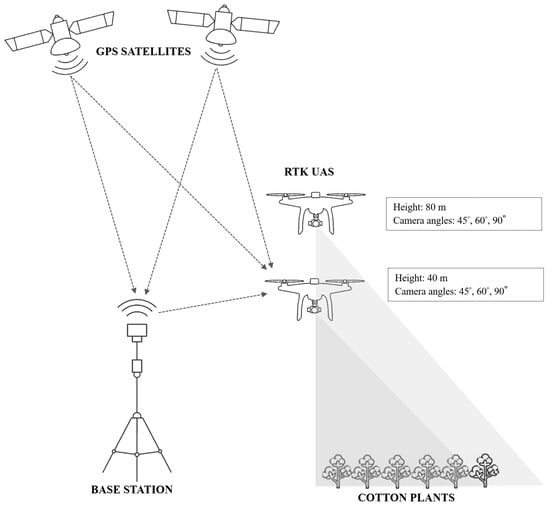 GPS SATELLITES

RTK UAS

Height: 80 m
Camera angles: 45°, 60°, 90°

Height: 40 m
Camera angles: 45°, 60°, 90°

BASE STATION

COTTON PLANTS