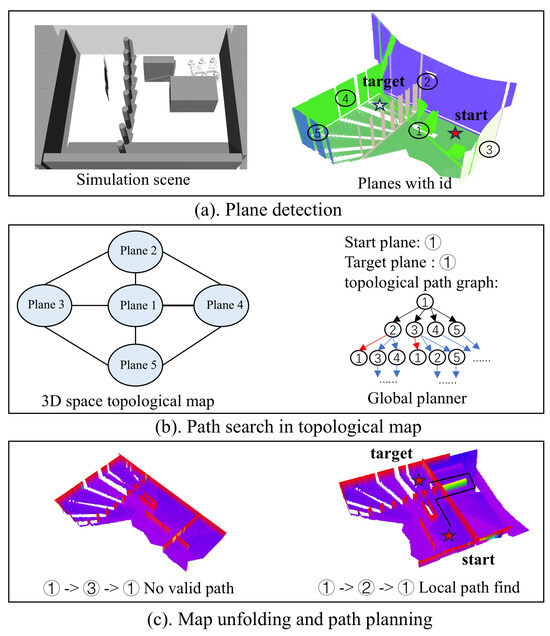 target
②
④
start
⑤
①
③
Simulation scene
Planes with id
(a). Plane detection

Plane 2
Plane 3
Plane 1
Plane 4
Plane 5
3D space topological map

Start plane: ①
Target plane : ①
topological path graph:
①
② ③ ④ ⑤
① ③ ④ ① ② ⑤ ......
...... ......
Global planner
(b). Path search in topological map

target
start
① -> ③ -> ① No valid path
① -> ② -> ① Local path find
(c). Map unfolding and path planning