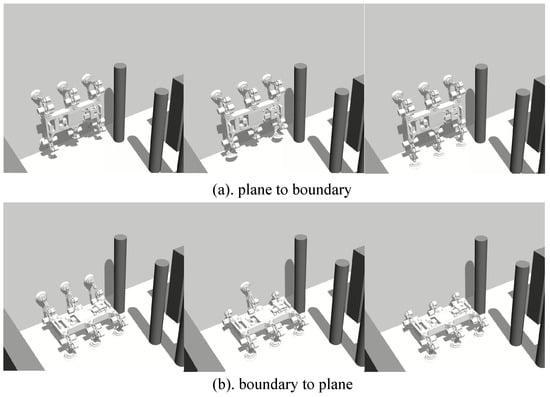 (a). plane to boundary

(b). boundary to plane