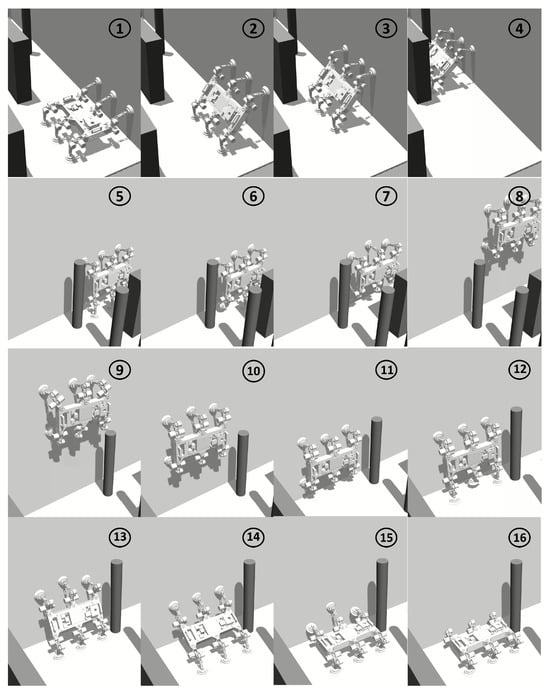 1
2
3
4
5
6
7
8
9
10
11
12
13
14
15
16