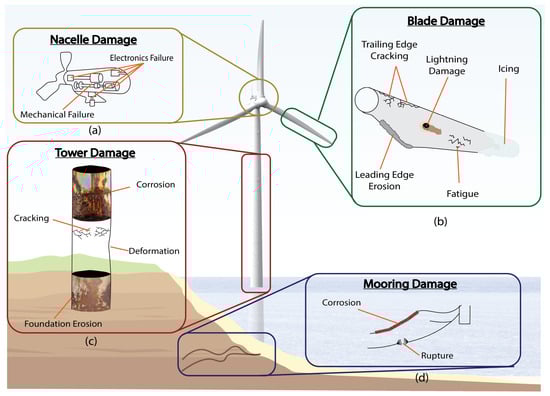 Nacelle Damage

Electronics Failure

Mechanical Failure

(a)

Blade Damage

Trailing Edge Cracking

Lightning Damage

Icing

Leading Edge Erosion

Fatigue

(b)

Tower Damage

Corrosion

Cracking

Deformation

Foundation Erosion

(c)

Mooring Damage

Corrosion

Rupture

(d)