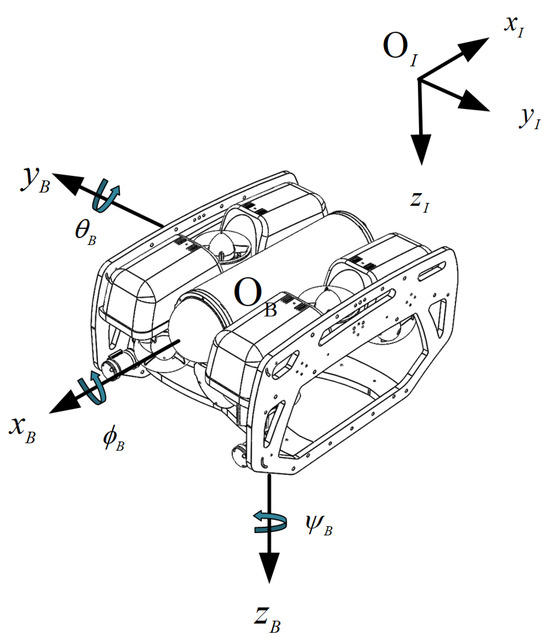 $O_I$ $x_I$
$y_I$
$z_I$
$y_B$
$\theta_B$
$O_B$
$x_B$
$\phi_B$
$\psi_B$
$z_B$