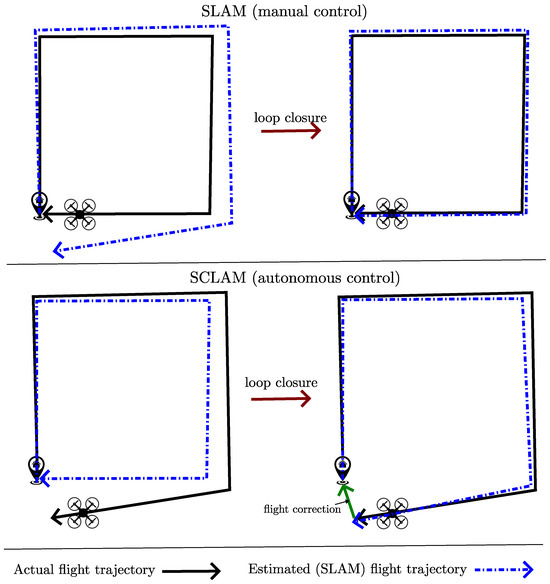 SLAM (manual control)

loop closure

SCLAM (autonomous control)

loop closure

flight correction

Actual flight trajectory

Estimated (SLAM) flight trajectory