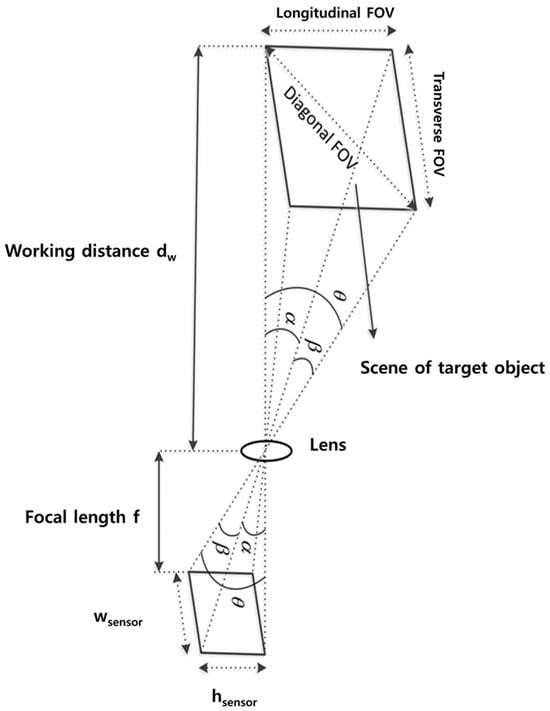 Longitudinal FOV

Transverse FOV

Diagonal FOV

Working distance $d_w$

$\theta$

$\alpha$

$\beta$

Scene of target object

Lens

Focal length f

$\beta$

$\alpha$

$\theta$

$w_{sensor}$

$h_{sensor}$