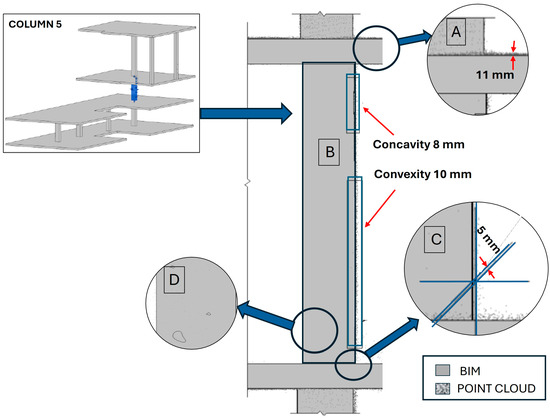 COLUMN 5

A

11 mm

B

Concavity 8 mm

Convexity 10 mm

C

5 mm

D

BIM
POINT CLOUD