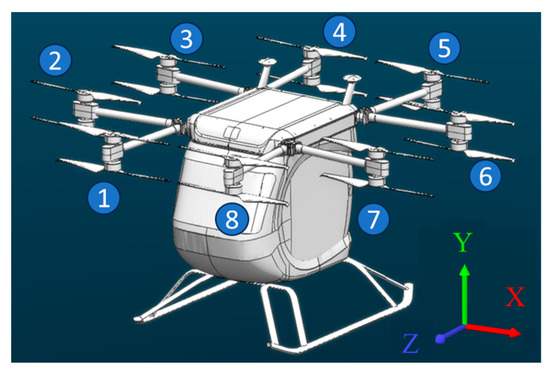 2
3
4
5
1
6
8
7
Y
X
Z