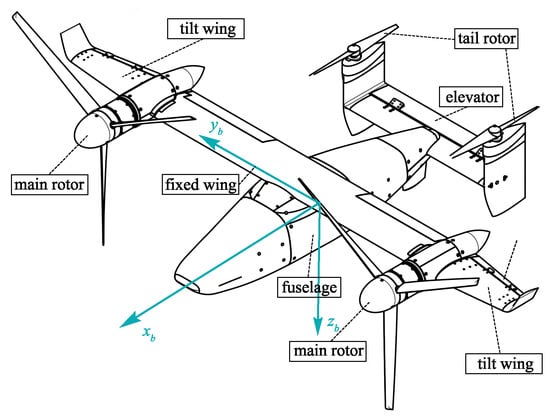 tilt wing

tail rotor

elevator

$y_b$

main rotor

fixed wing

fuselage

$x_b$

$z_b$

main rotor

tilt wing