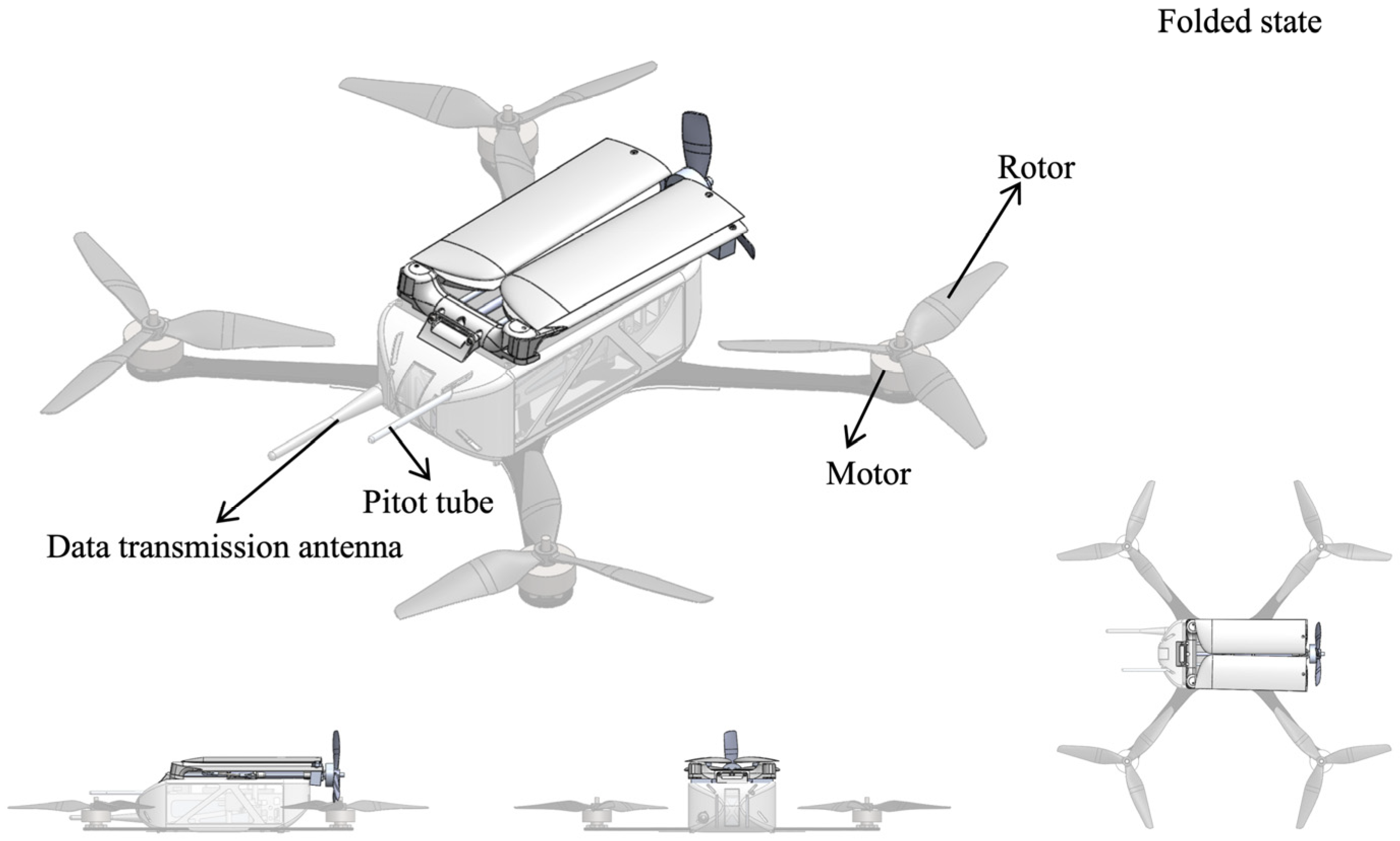 Folded state

Rotor

Motor

Pitot tube

Data transmission antenna