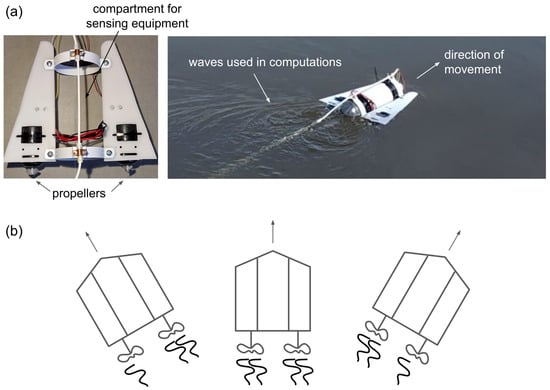 (a)

compartment for sensing equipment

propellers

waves used in computations

direction of movement

(b)