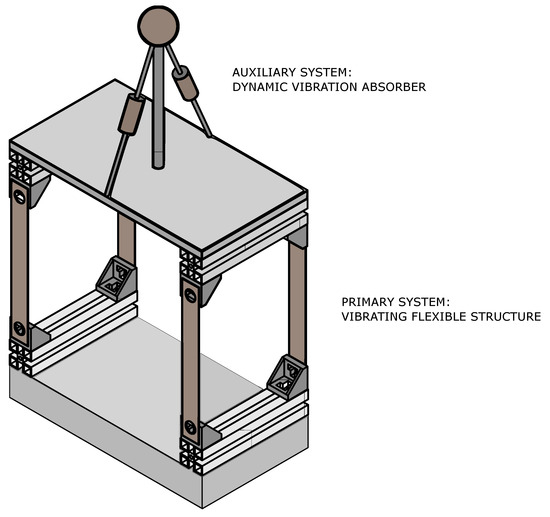 AUXILIARY SYSTEM:
DYNAMIC VIBRATION ABSORBER

PRIMARY SYSTEM:
VIBRATING FLEXIBLE STRUCTURE