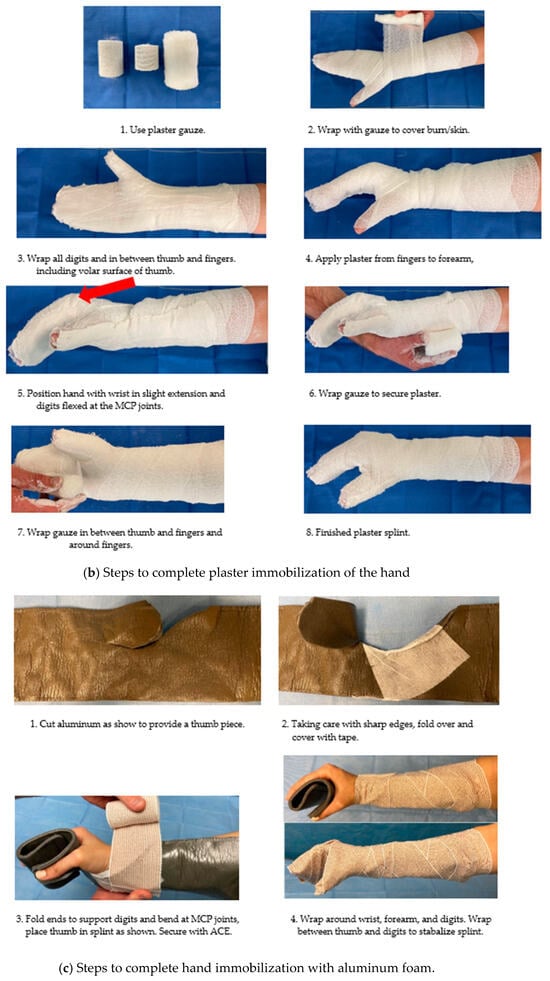 1. Use plaster gauze.

2. Wrap with gauze to cover burn/skin.

3. Wrap all digits and in between thumb and fingers. including volar surface of thumb.

4. Apply plaster from fingers to forearm,

5. Position hand with wrist in slight extension and digits flexed at the MCP joints.

6. Wrap gauze to secure plaster.

7. Wrap gauze in between thumb and fingers and around fingers.

8. Finished plaster splint.

(b) Steps to complete plaster immobilization of the hand

1. Cut aluminum as show to provide a thumb piece.

2. Taking care with sharp edges, fold over and cover with tape.

3. Fold ends to support digits and bend at MCP joints, place thumb in splint as shown. Secure with ACE.

4. Wrap around wrist, forearm, and digits. Wrap between thumb and digits to stabalize splint.

(c) Steps to complete hand immobilization with aluminum foam.