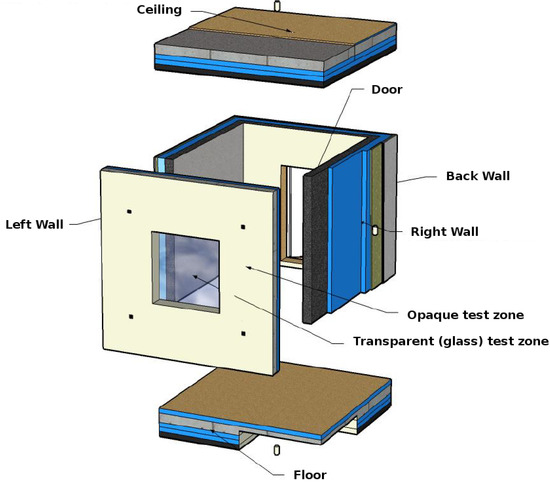 Ceiling

Door

Back Wall

Left Wall

Right Wall

Opaque test zone

Transparent (glass) test zone

Floor