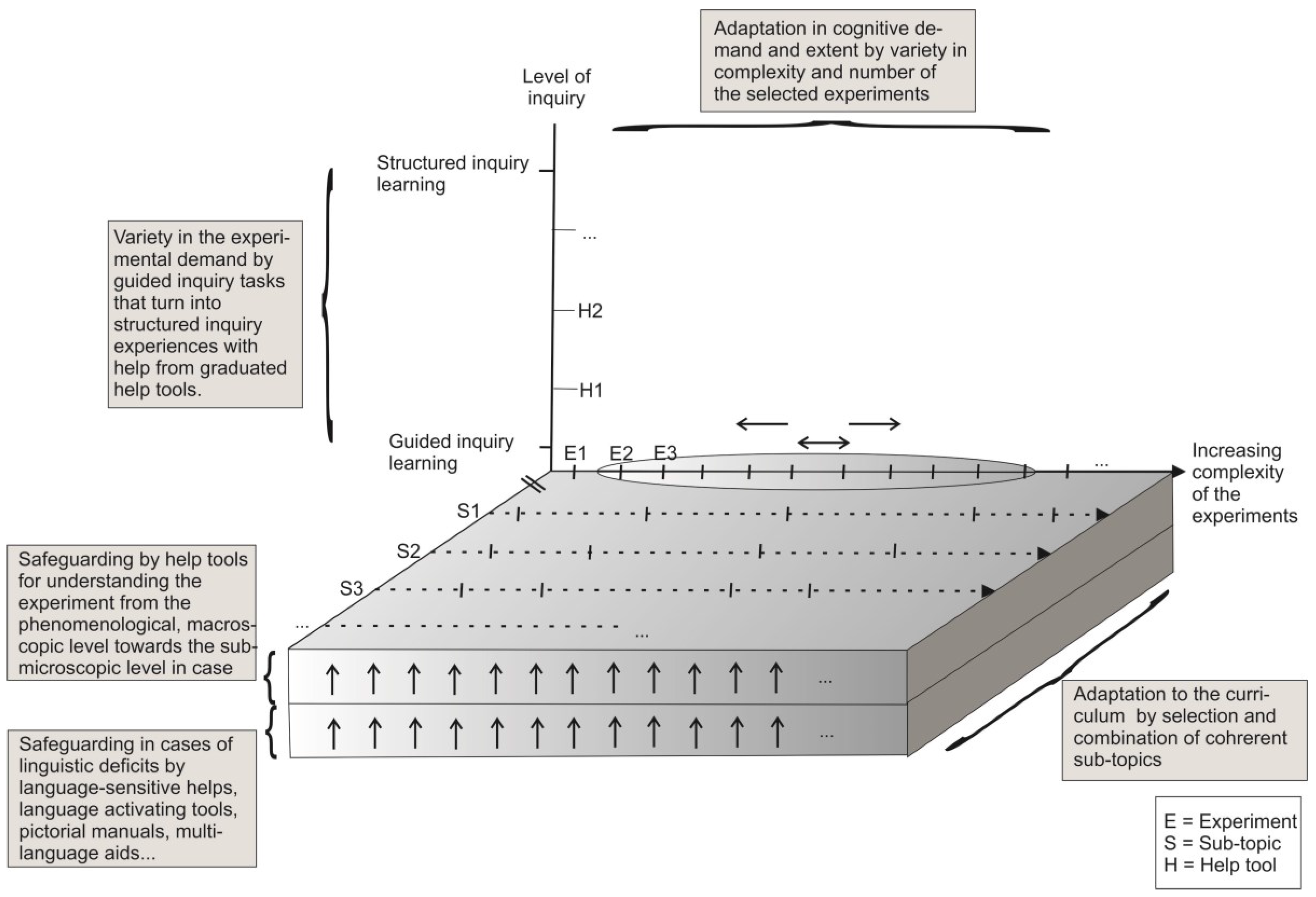 Adaptation in cognitive demand and extent by variety in complexity and number of the selected experiments

Level of inquiry

Structured inquiry learning

...

H2

H1

Guided inquiry learning

Variety in the experimental demand by guided inquiry tasks that turn into structured inquiry experiences with help from graduated help tools.

E1 E2 E3

...

Increasing complexity of the experiments

S1

S2

S3

...

...

Safeguarding by help tools for understanding the experiment from the phenomenological, macroscopic level towards the submicroscopic level in case

...

...

Safeguarding in cases of linguistic deficits by language-sensitive helps, language activating tools, pictorial manuals, multilanguage aids...

Adaptation to the curriculum by selection and combination of cohrerent sub-topics

E = Experiment
S = Sub-topic
H = Help tool