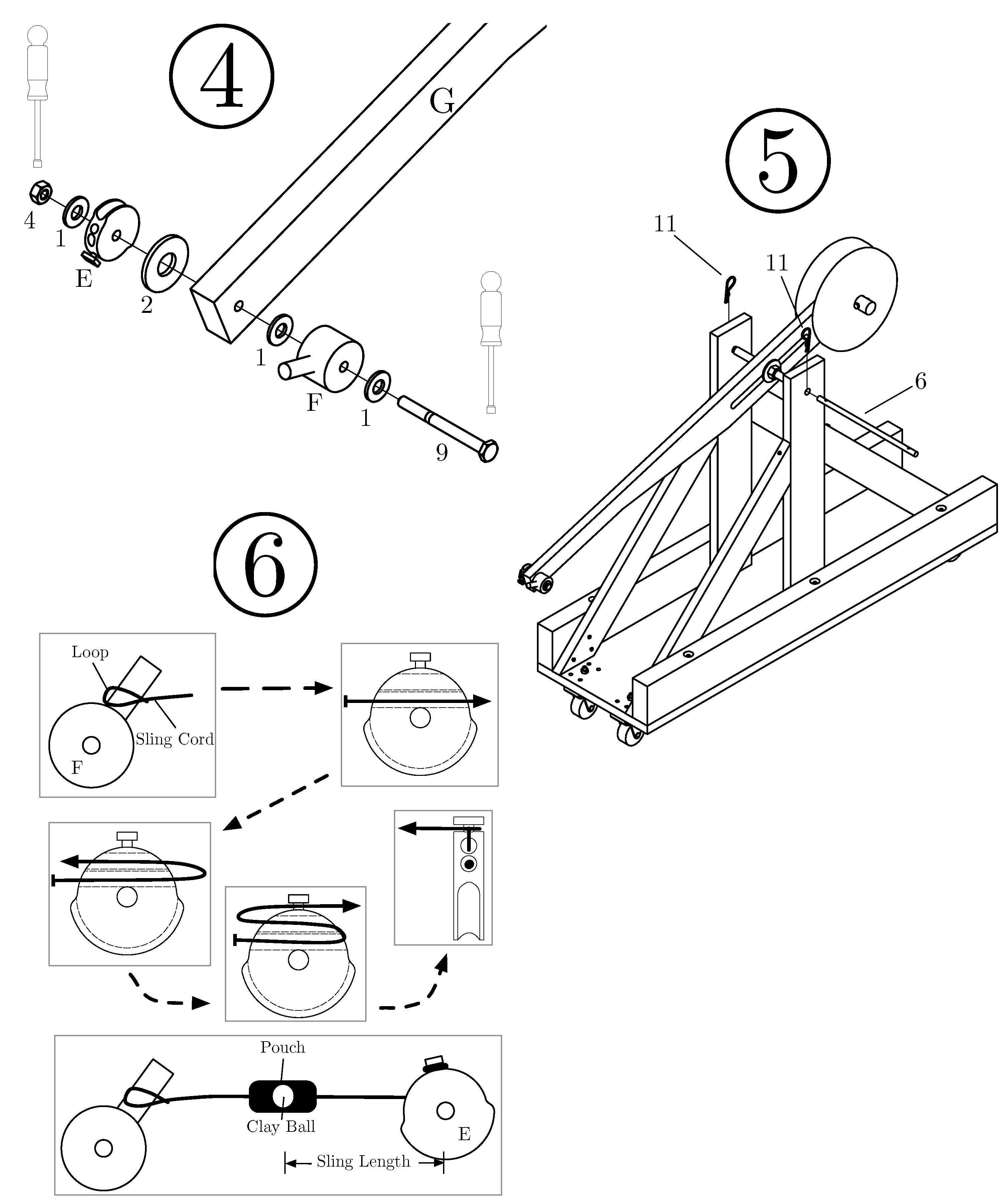 4

G

4
1
E
2
1
F
1
9

5

11
11
6

6

Loop
Sling Cord
F

Pouch
Clay Ball
E
Sling Length