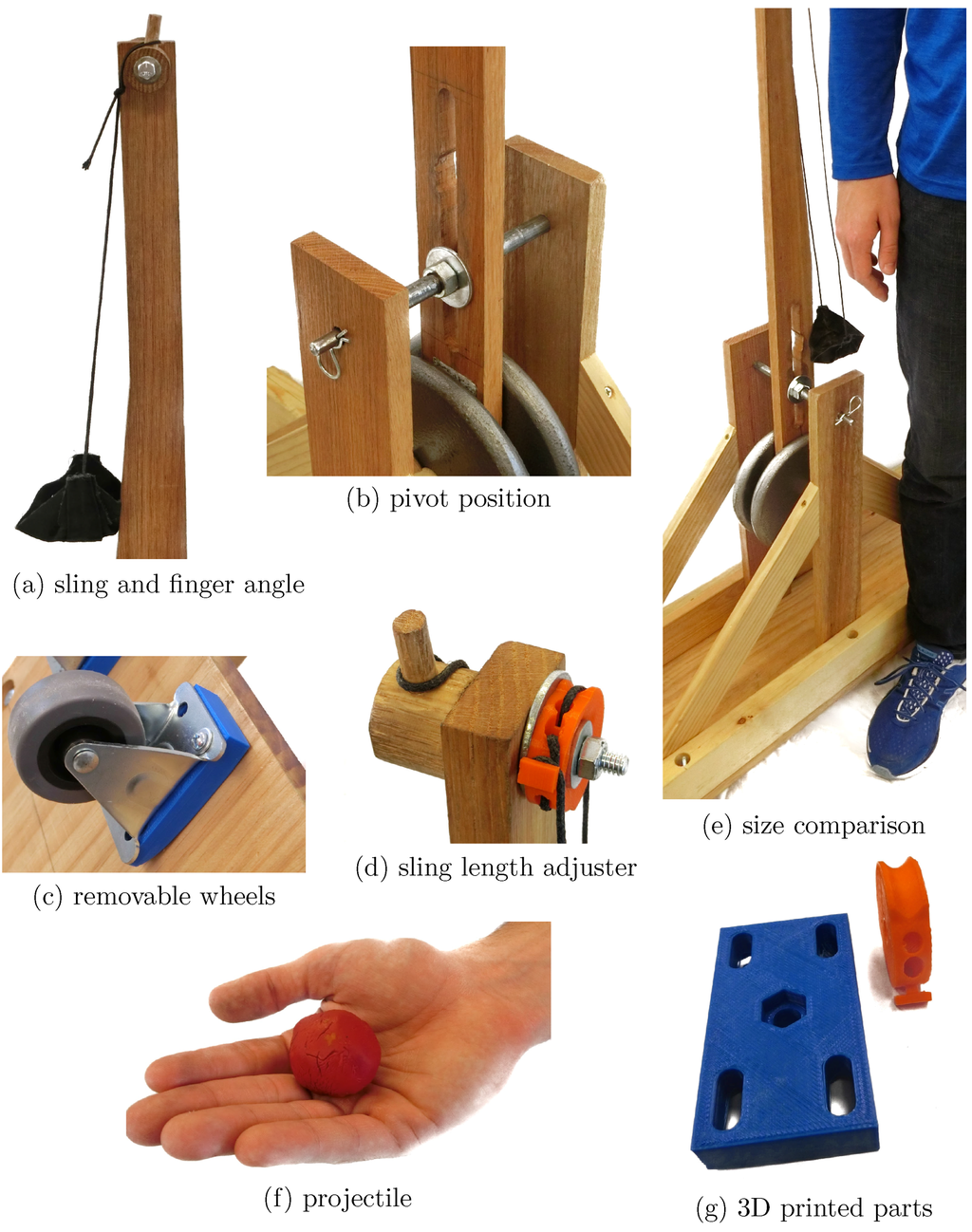 (a) sling and finger angle

(b) pivot position

(c) removable wheels

(d) sling length adjuster

(e) size comparison

(f) projectile

(g) 3D printed parts