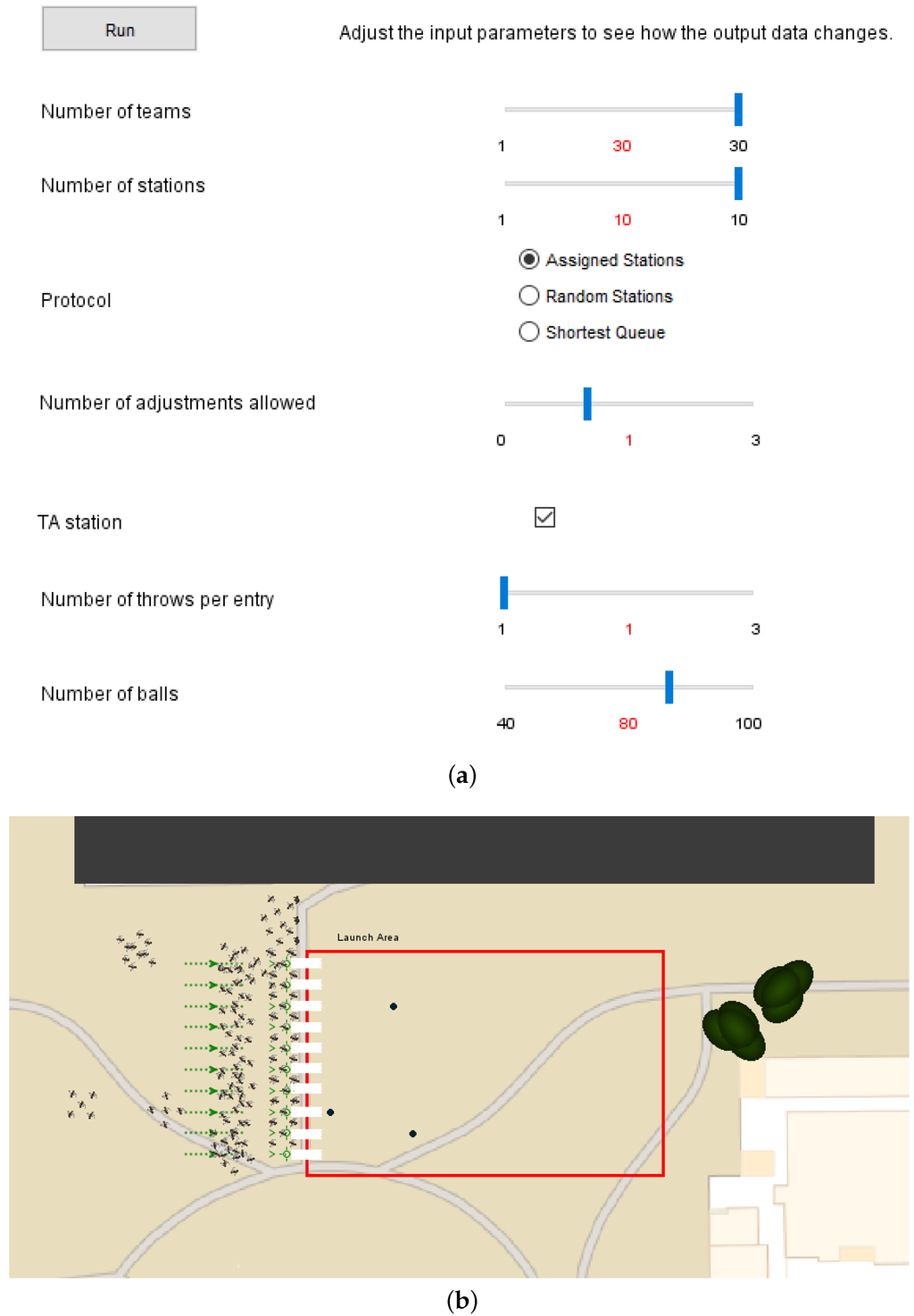 Run

Adjust the input parameters to see how the output data changes.

Number of teams

1 30 30

Number of stations

1 10 10

Protocol

Assigned Stations

Random Stations

Shortest Queue

Number of adjustments allowed

0 1 3

TA station

Number of throws per entry

1 1 3

Number of balls

40 80 100

(a)

Launch Area

(b)