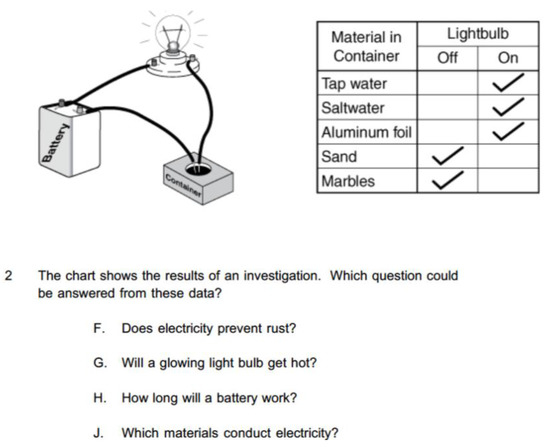 Battery

Container

| Material in Container | Lightbulb Off | Lightbulb On |
|---|---|---|
| Tap water | | ✓ |
| Saltwater | | ✓ |
| Aluminum foil | | ✓ |
| Sand | ✓ | |
| Marbles | ✓ | |

2 The chart shows the results of an investigation. Which question could be answered from these data?

F. Does electricity prevent rust?

G. Will a glowing light bulb get hot?

H. How long will a battery work?

J. Which materials conduct electricity?