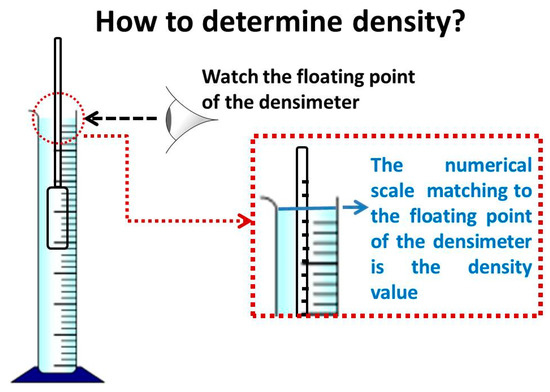 How to determine density?

Watch the floating point of the densimeter

The numerical scale matching to the floating point of the densimeter is the density value