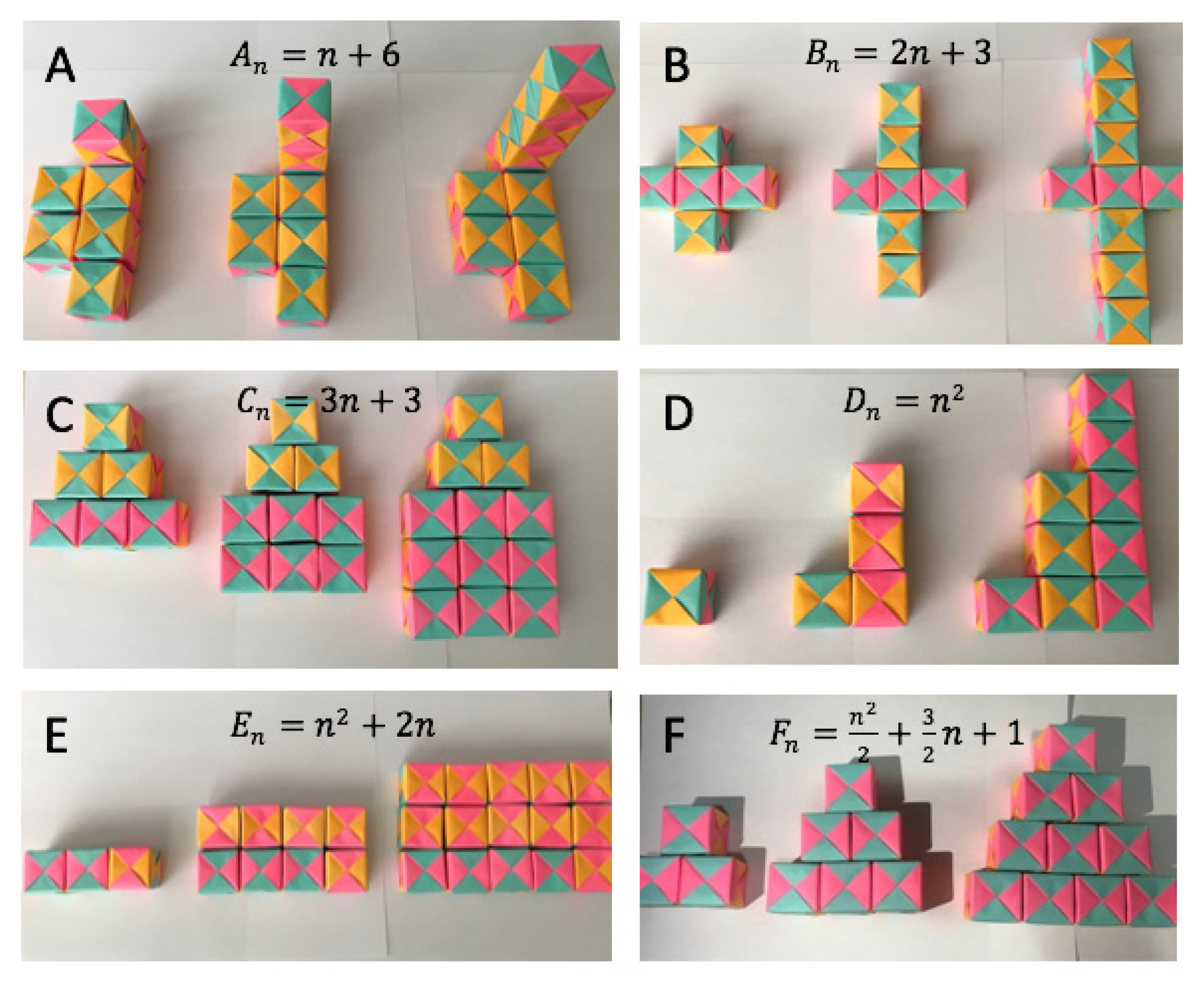 A $A_n = n + 6$

B $B_n = 2n + 3$

C $C_n = 3n + 3$

D $D_n = n^2$

E $E_n = n^2 + 2n$

F $F_n = \frac{n^2}{2} + \frac{3}{2}n + 1$