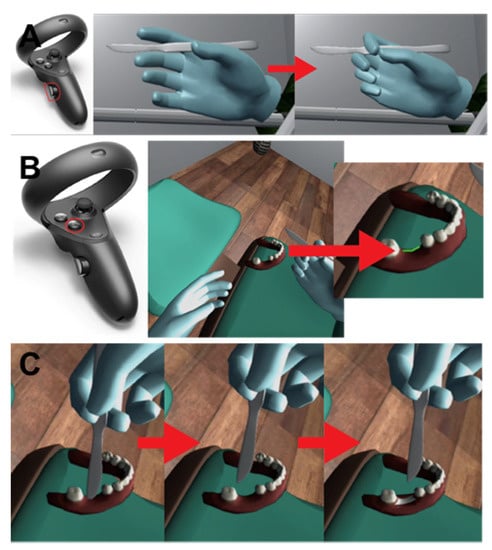 A

B

C