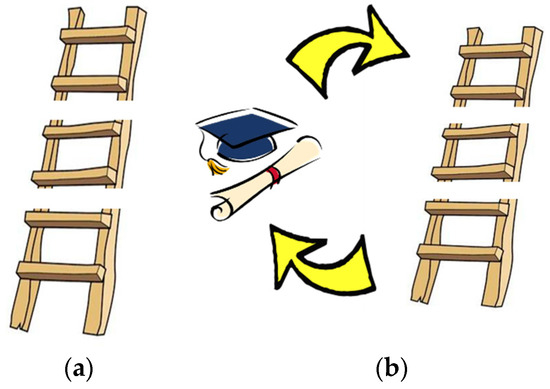 (a)

(b)