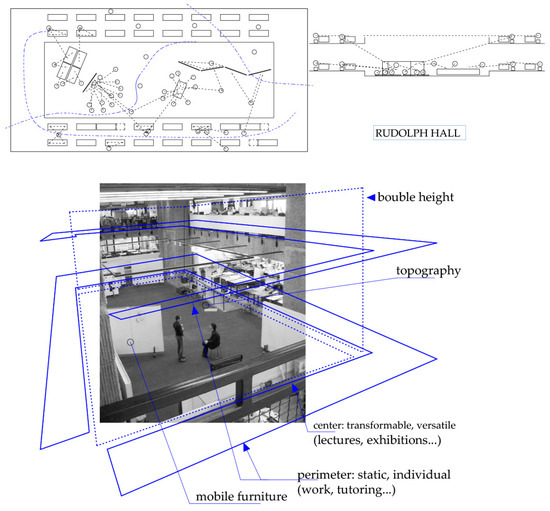 RUDOLPH HALL

bouble height

topography

center: transformable, versatile
(lectures, exhibitions...)

perimeter: static, individual
(work, tutoring...)

mobile furniture