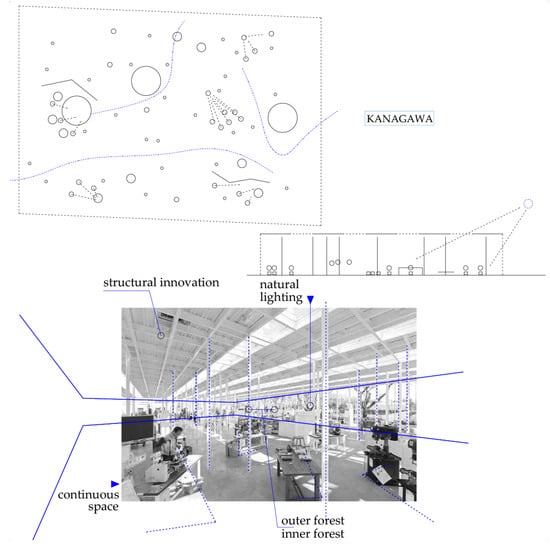 KANAGAWA

structural innovation

natural lighting

continuous space

outer forest
inner forest