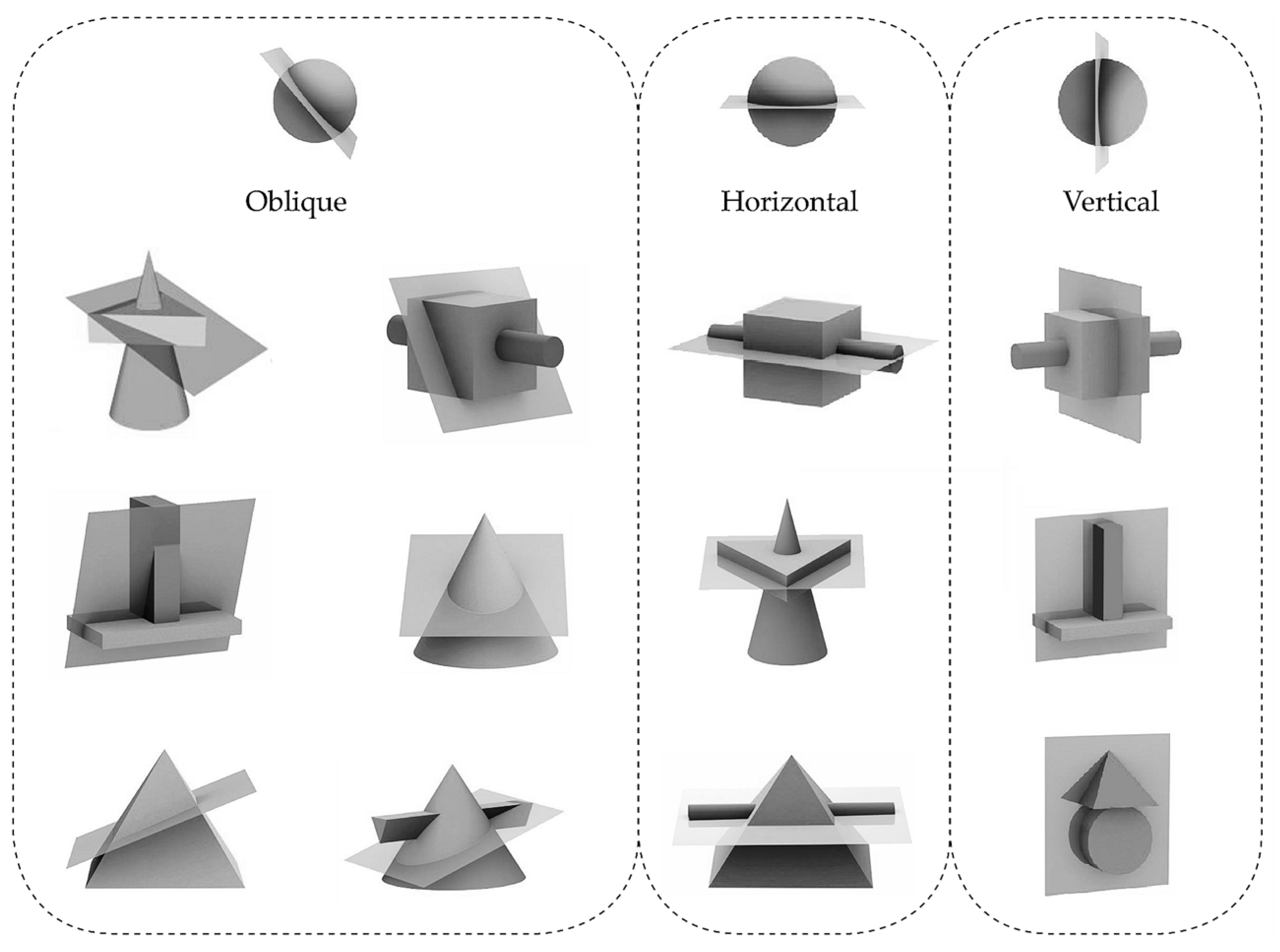 Oblique

Horizontal

Vertical