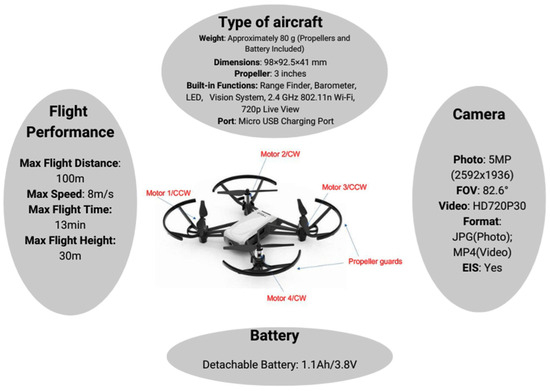 Type of aircraft

Weight: Approximately 80 g (Propellers and Battery Included)

Dimensions: 98×92.5×41 mm

Propeller: 3 inches

Built-in Functions: Range Finder, Barometer, LED, Vision System, 2.4 GHz 802.11n Wi-Fi, 720p Live View

Port: Micro USB Charging Port

Flight Performance

Max Flight Distance: 100m

Max Speed: 8m/s

Max Flight Time: 13min

Max Flight Height: 30m

Motor 2/CW

Motor 1/CCW

Motor 3/CCW

Propeller guards

Motor 4/CW

Camera

Photo: 5MP (2592x1936)

FOV: 82.6°

Video: HD720P30

Format: JPG(Photo); MP4(Video)

EIS: Yes

Battery

Detachable Battery: 1.1Ah/3.8V