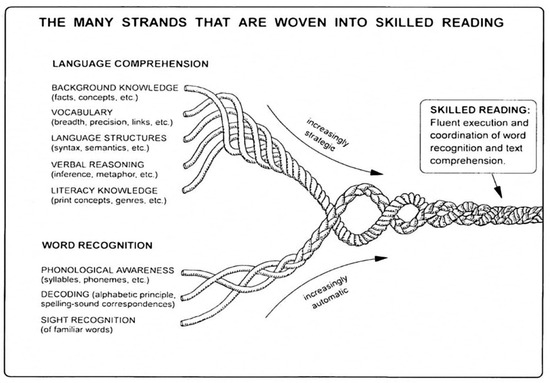 THE MANY STRANDS THAT ARE WOVEN INTO SKILLED READING

LANGUAGE COMPREHENSION

BACKGROUND KNOWLEDGE
(facts, concepts, etc.)

VOCABULARY
(breadth, precision, links, etc.)

LANGUAGE STRUCTURES
(syntax, semantics, etc.)

VERBAL REASONING
(inference, metaphor, etc.)

LITERACY KNOWLEDGE
(print concepts, genres, etc.)

increasingly strategic

SKILLED READING:
Fluent execution and coordination of word recognition and text comprehension.

WORD RECOGNITION

PHONOLOGICAL AWARENESS
(syllables, phonemes, etc.)

DECODING (alphabetic principle, spelling-sound correspondences)

SIGHT RECOGNITION
(of familiar words)

increasingly automatic