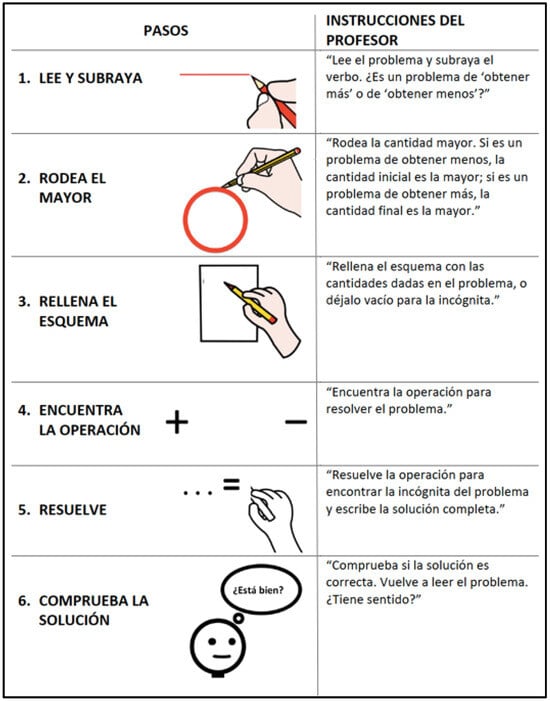 | PASOS | INSTRUCCIONES DEL PROFESOR |
|---|---|
| 1. LEE Y SUBRAYA | “Lee el problema y subraya el verbo. ¿Es un problema de ‘obtener más’ o de ‘obtener menos’?” |
| 2. RODEA EL MAYOR | “Rodea la cantidad mayor. Si es un problema de obtener menos, la cantidad inicial es la mayor; si es un problema de obtener más, la cantidad final es la mayor.” |
| 3. RELLENA EL ESQUEMA | “Rellena el esquema con las cantidades dadas en el problema, o déjalo vacío para la incógnita.” |
| 4. ENCUENTRA LA OPERACIÓN + − | “Encuentra la operación para resolver el problema.” |
| 5. RESUELVE ... = | “Resuelve la operación para encontrar la incógnita del problema y escribe la solución completa.” |
| 6. COMPRUEBA LA SOLUCIÓN ¿Está bien? | “Comprueba si la solución es correcta. Vuelve a leer el problema. ¿Tiene sentido?” |