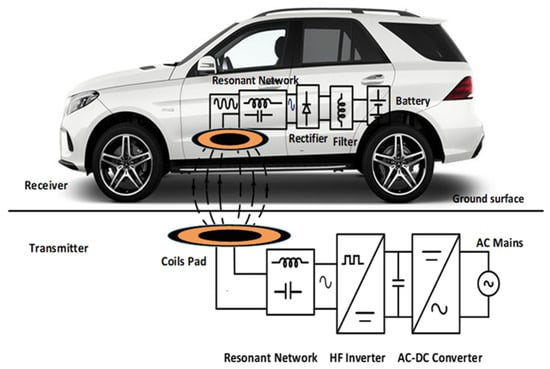 Resonant Network

Battery

Rectifier

Filter

Receiver

Ground surface

Transmitter

Coils Pad

AC Mains

Resonant Network

HF Inverter

AC-DC Converter