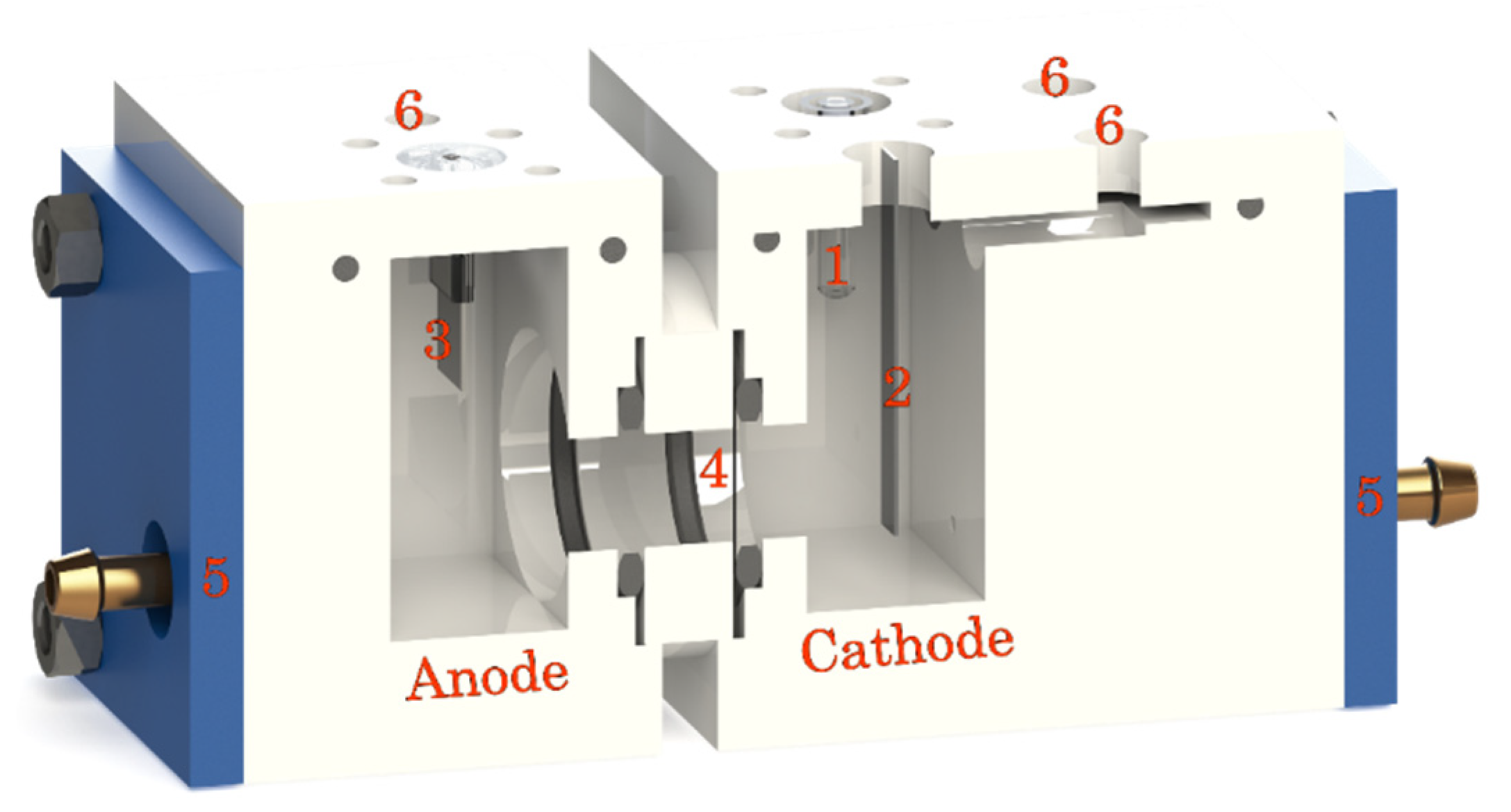 6
6
6
1
3
2
4
5
5
Anode
Cathode