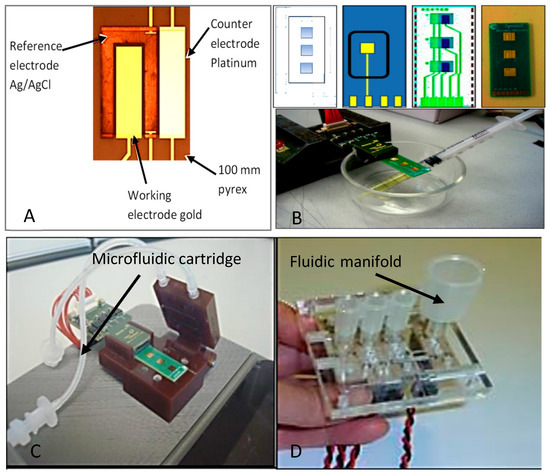 Reference electrode Ag/AgCl

Counter electrode Platinum

100 mm pyrex

Working electrode gold

A

B

Microfluidic cartridge

C

Fluidic manifold

D