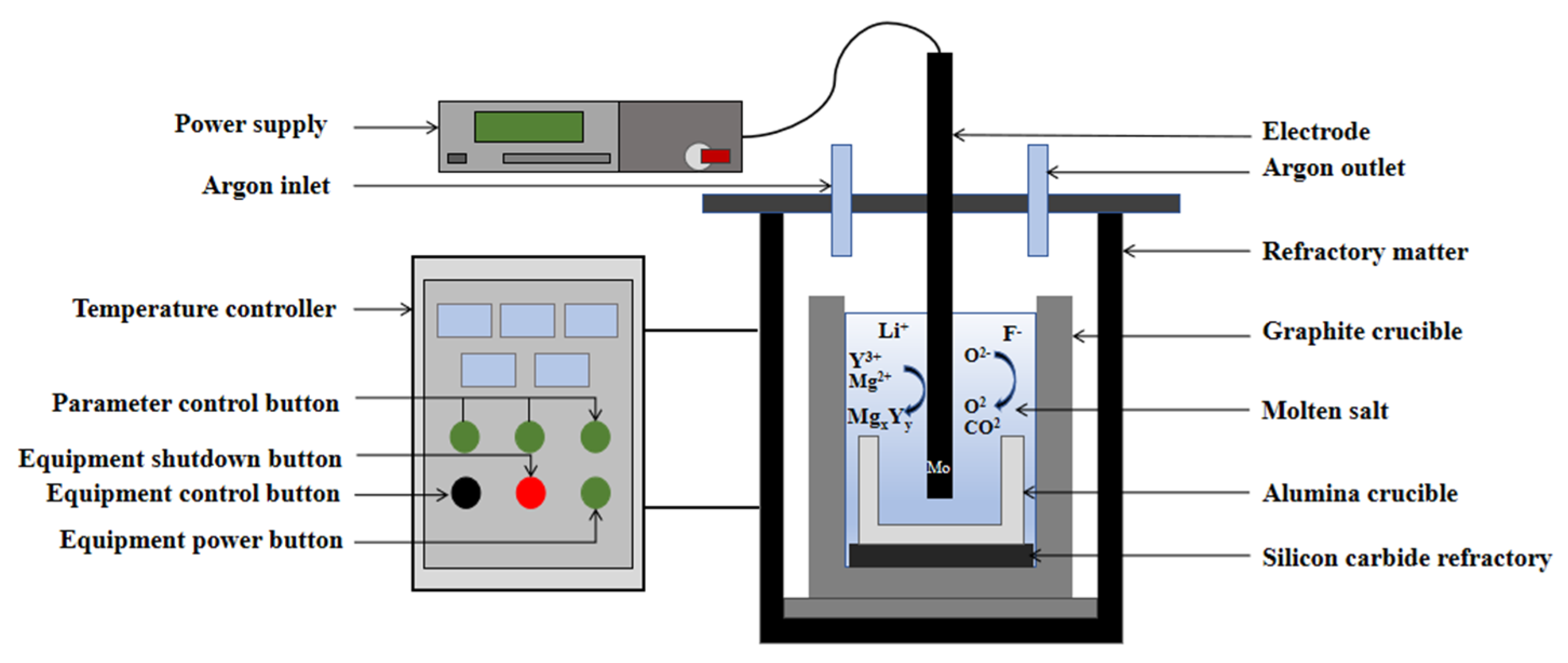 Power supply

Argon inlet

Temperature controller

Parameter control button

Equipment shutdown button

Equipment control button

Equipment power button

Electrode

Argon outlet

Refractory matter

Graphite crucible

Molten salt

Alumina crucible

Silicon carbide refractory

$Li^+$

$F^-$

$Y^{3+}$

$Mg^{2+}$

$Mg_xY_y$

$O^{2-}$

$O^2$

$CO^2$

Mo