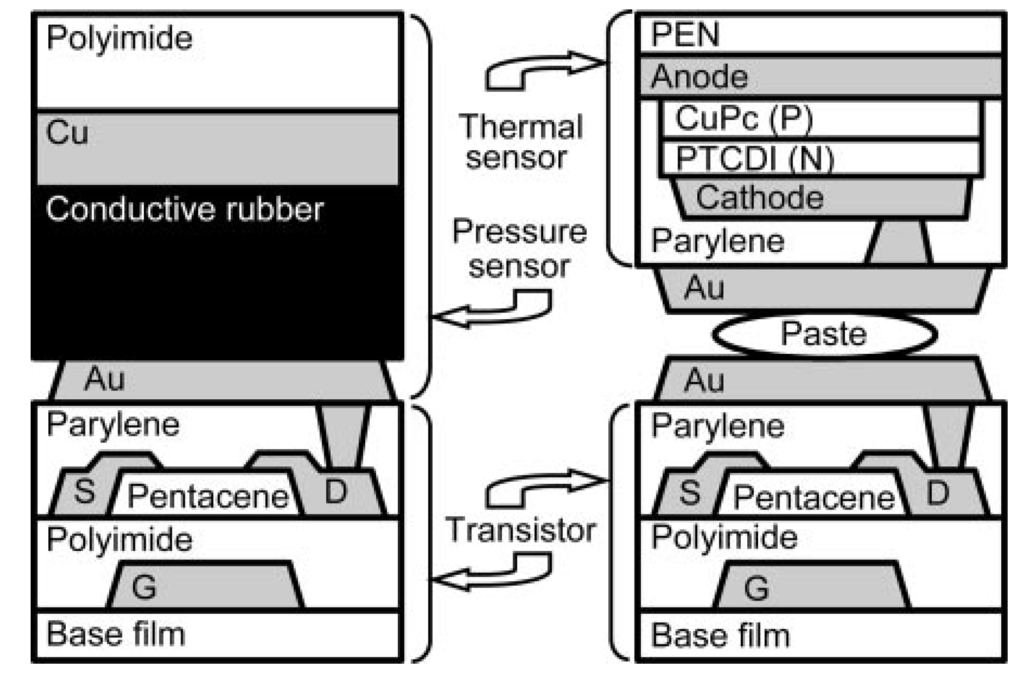 Polyimide
Cu
Conductive rubber
Au
Parylene
S
Pentacene
D
Polyimide
G
Base film

Thermal sensor
Pressure sensor
Transistor

PEN
Anode
CuPc (P)
PTCDI (N)
Cathode
Parylene
Au
Paste
Au
Parylene
S
Pentacene
D
Polyimide
G
Base film