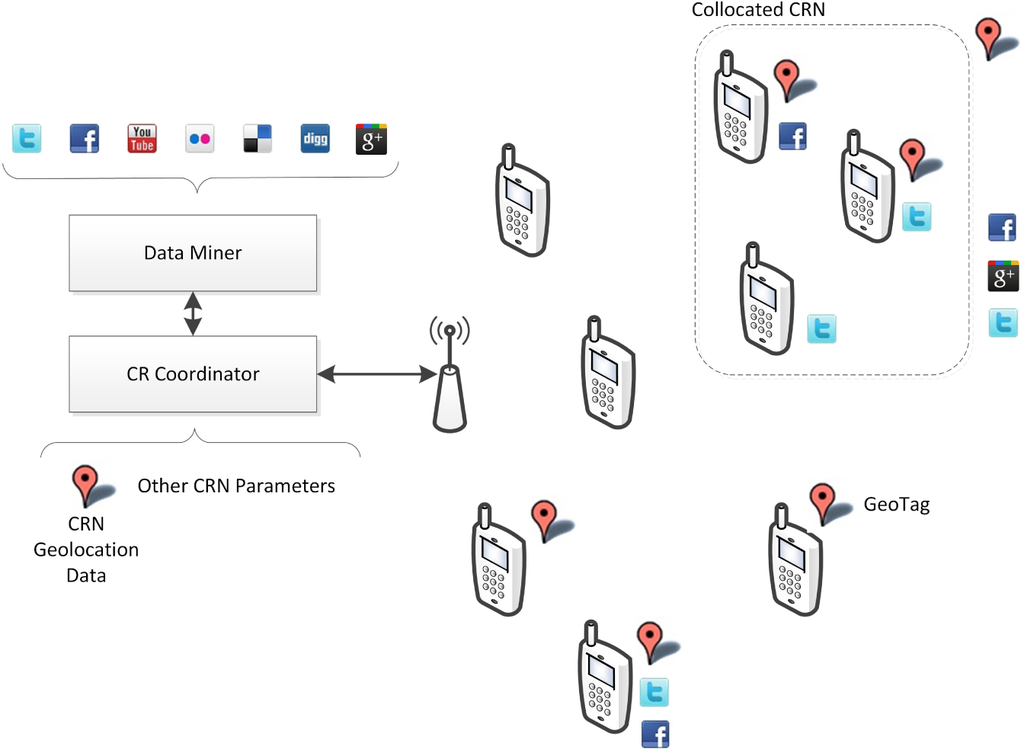 Collocated CRN

You Tube

digg

g+

Data Miner

CR Coordinator

Other CRN Parameters

CRN Geolocation Data

GeoTag