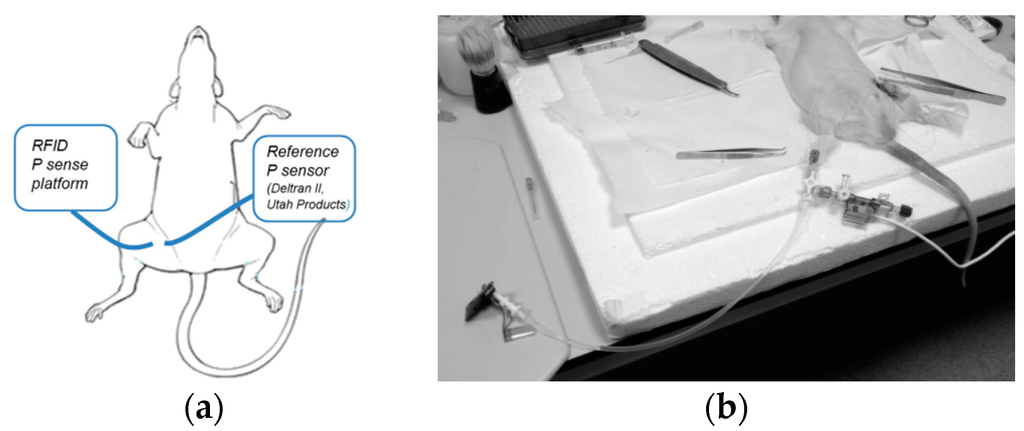 RFID
P sense
platform

Reference
P sensor
(Deltran II,
Utah Products)

(a)

(b)