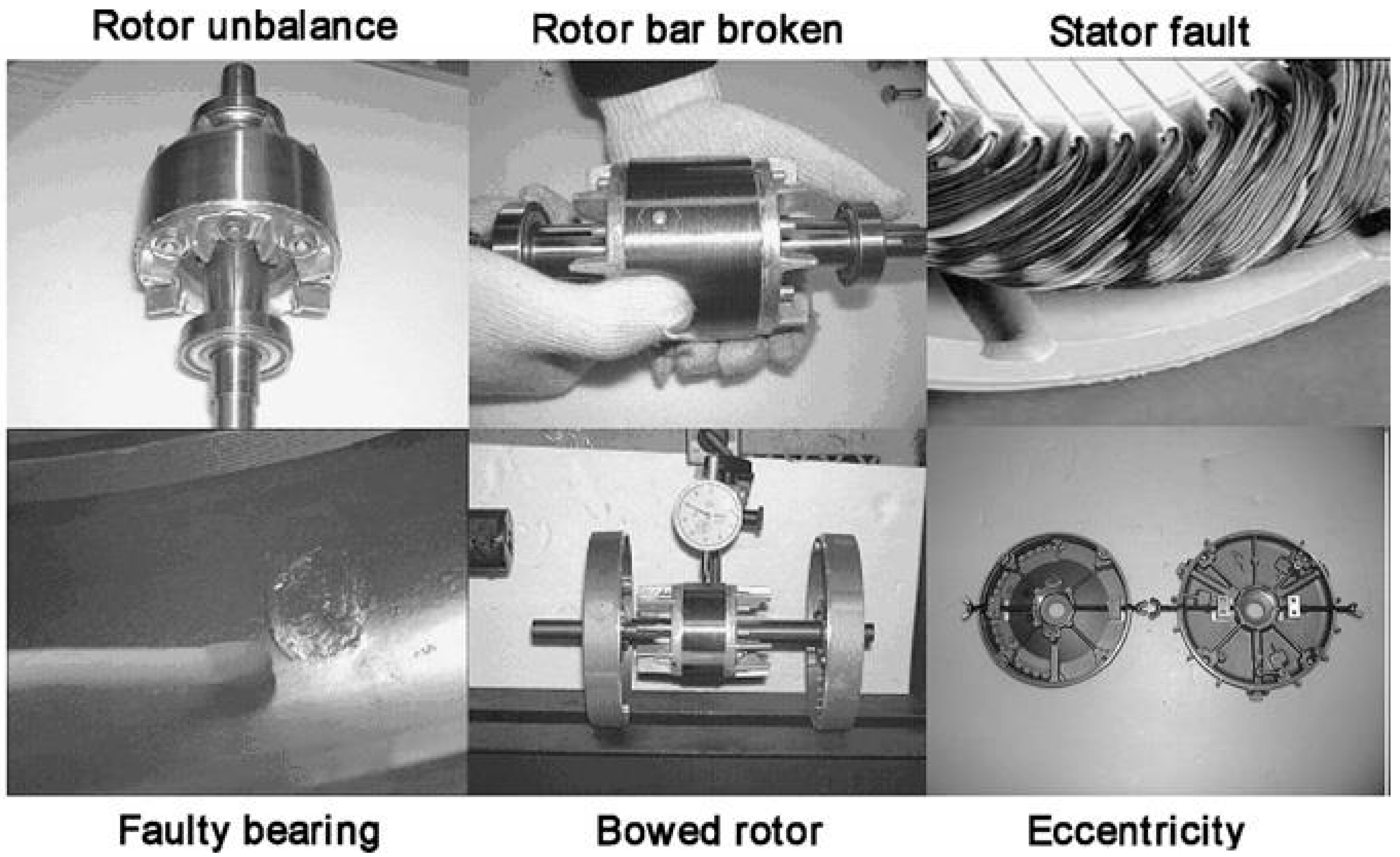 Rotor unbalance
Rotor bar broken
Stator fault
Faulty bearing
Bowed rotor
Eccentricity