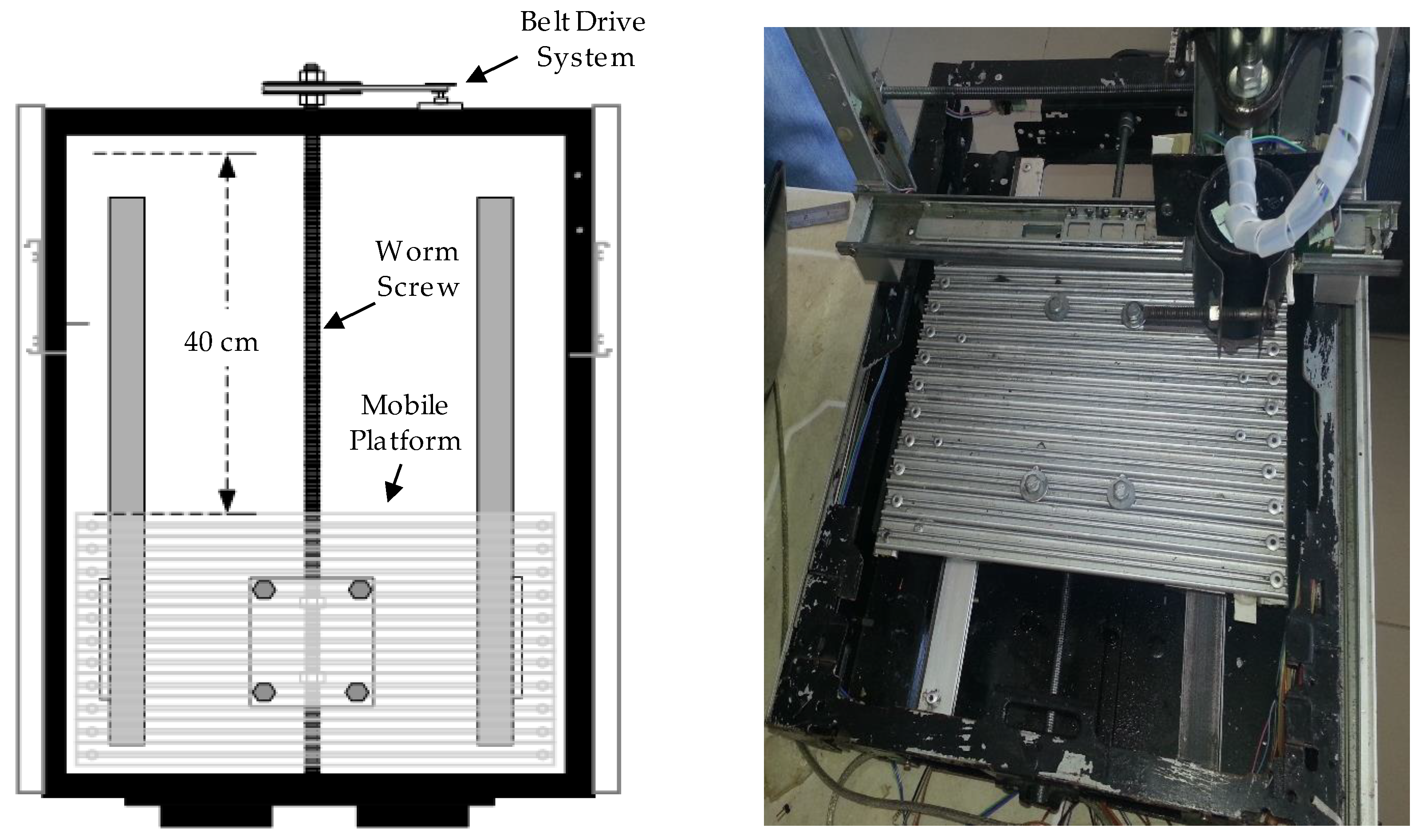 Belt Drive System

Worm Screw

40 cm

Mobile Platform