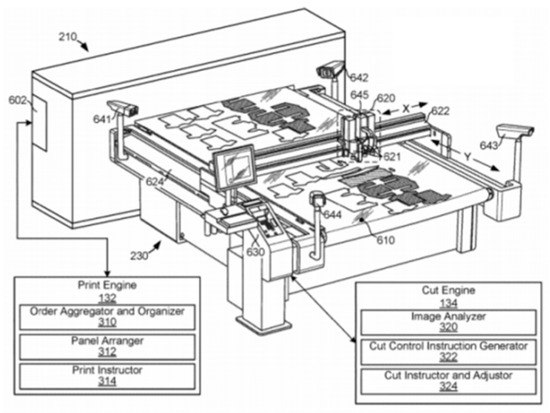 210

602

641

642

645

620

X

622

643

Y

621

624

644

610

630

230

Print Engine
132

Order Aggregator and Organizer
310

Panel Arranger
312

Print Instructor
314

Cut Engine
134

Image Analyzer
320

Cut Control Instruction Generator
322

Cut Instructor and Adjustor
324