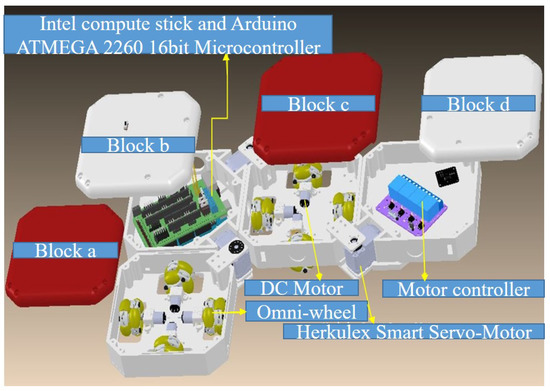 Intel compute stick and Arduino ATMEGA 2260 16bit Microcontroller

Block c

Block d

Block b

Block a

DC Motor

Motor controller

Omni-wheel

Herkulex Smart Servo-Motor