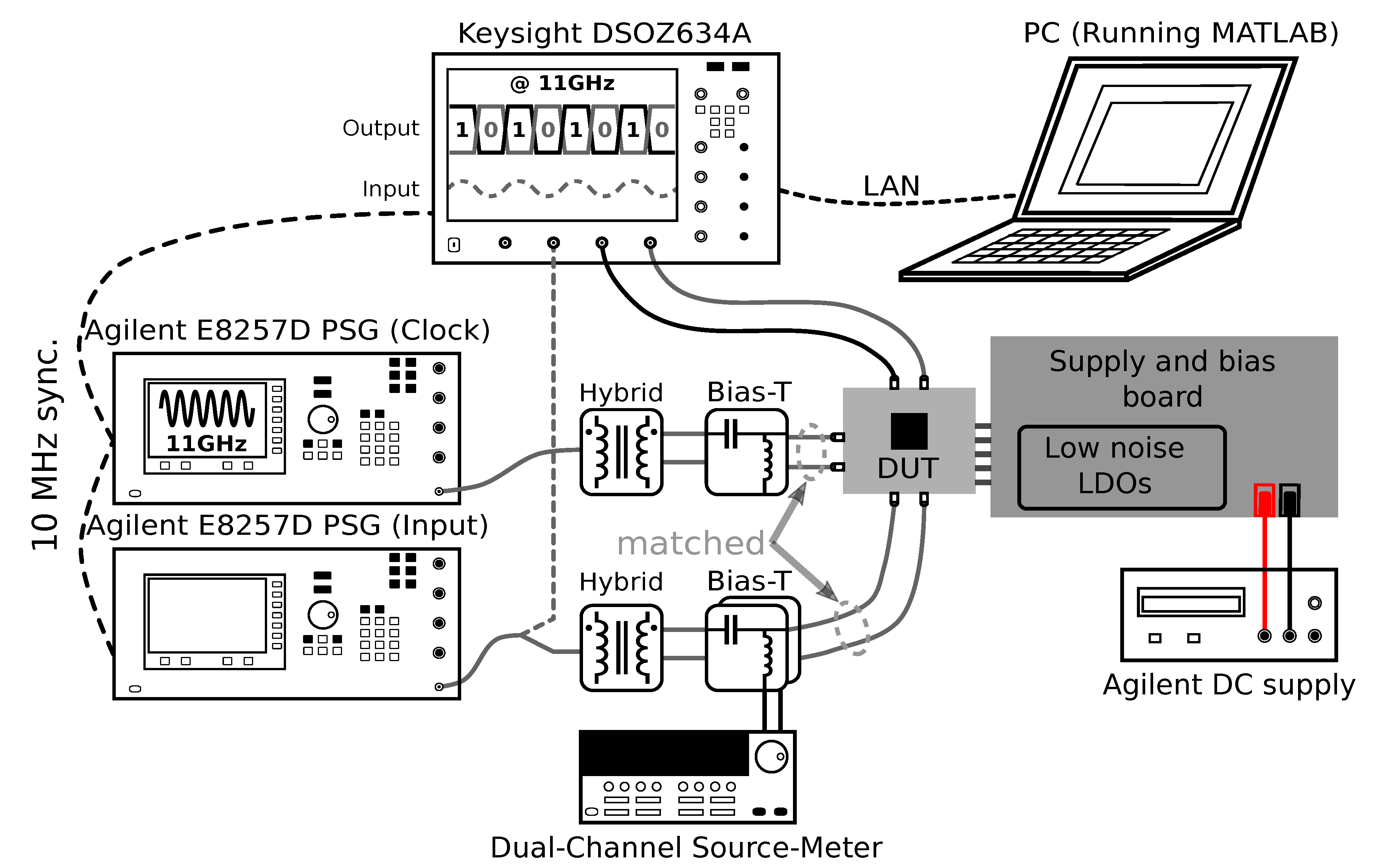 Keysight DSOZ634A

PC (Running MATLAB)

@ 11GHz

Output

1 0 1 0 1 0 1 0

Input

LAN

10 MHz sync.

Agilent E8257D PSG (Clock)

11GHz

Hybrid

Bias-T

DUT

Supply and bias board

Low noise LDOs

Agilent E8257D PSG (Input)

matched

Hybrid

Bias-T

Agilent DC supply

Dual-Channel Source-Meter