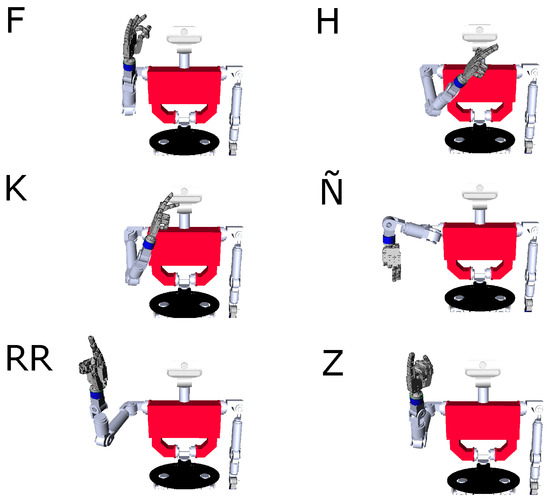 F

H

K

Ñ

RR

Z