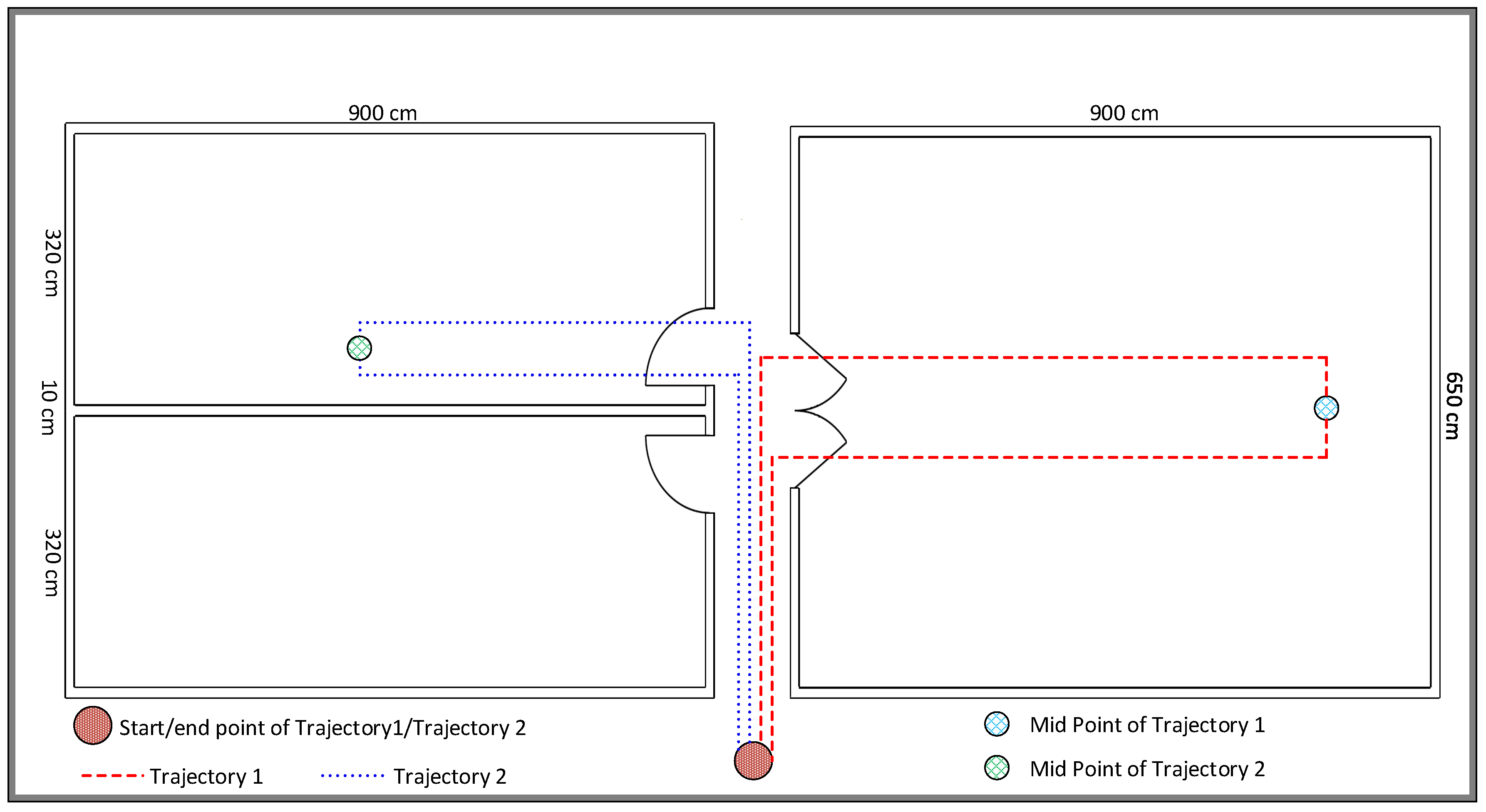 900 cm

900 cm

320 cm

10 cm

320 cm

650 cm

Start/end point of Trajectory1/Trajectory 2

Trajectory 1

Trajectory 2

Mid Point of Trajectory 1

Mid Point of Trajectory 2